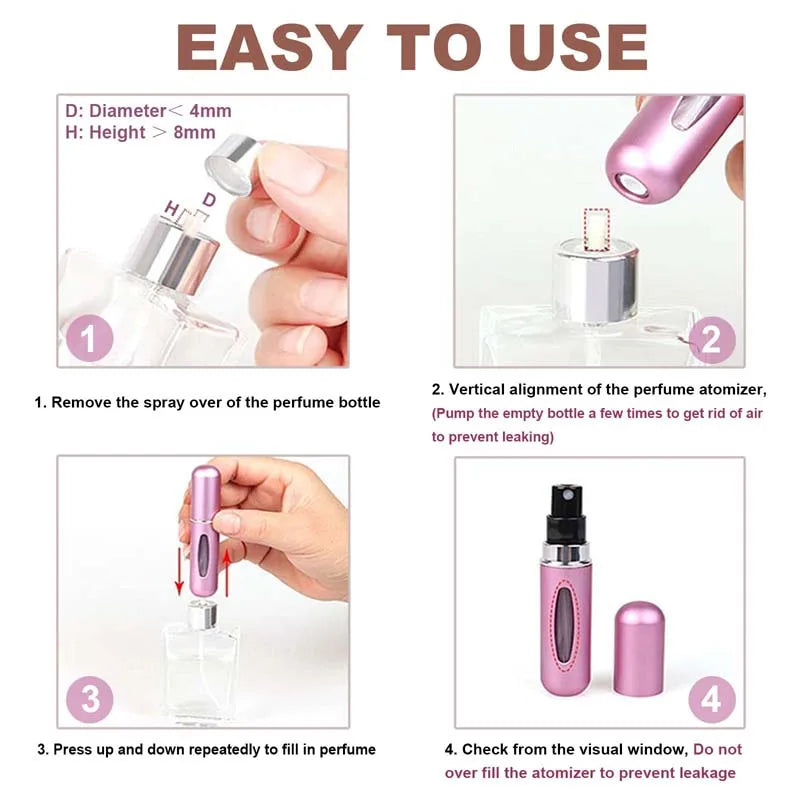 EASY TO USE

D: Diameter< 4mm
H: Height > 8mm

H D

1

1. Remove the spray over of the perfume bottle

2

2. Vertical alignment of the perfume atomizer, (Pump the empty bottle a few times to get rid of air to prevent leaking)

3

3. Press up and down repeatedly to fill in perfume

4

4. Check from the visual window, Do not over fill the atomizer to prevent leakage